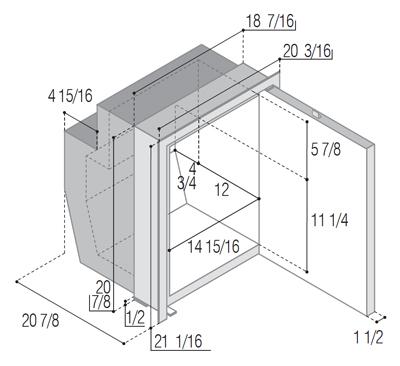 18 7/16
20 3/16
4 15/16
5 7/8
4
3/4
12
11 1/4
14 15/16
20
7/8
1/2
20 7/8
21 1/16
1 1/2